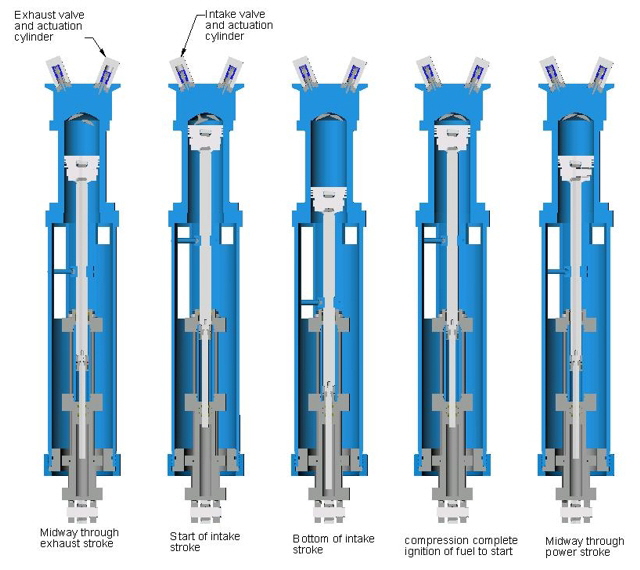 Exhaust valve and actuation cylinder

Intake valve and actuation cylinder

Midway through exhaust stroke

Start of intake stroke

Bottom of intake stroke

compression complete ignition of fuel to start

Midway through power stroke