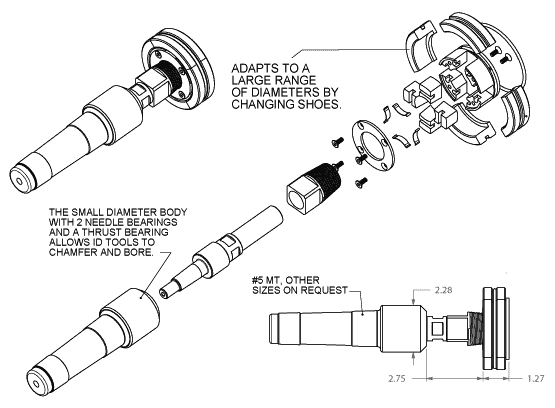 ADAPTS TO A LARGE RANGE OF DIAMETERS BY CHANGING SHOES.

THE SMALL DIAMETER BODY WITH 2 NEEDLE BEARINGS AND A THRUST BEARING ALLOWS ID TOOLS TO CHAMFER AND BORE.

#5 MT, OTHER SIZES ON REQUEST

2.28

2.75

1.27